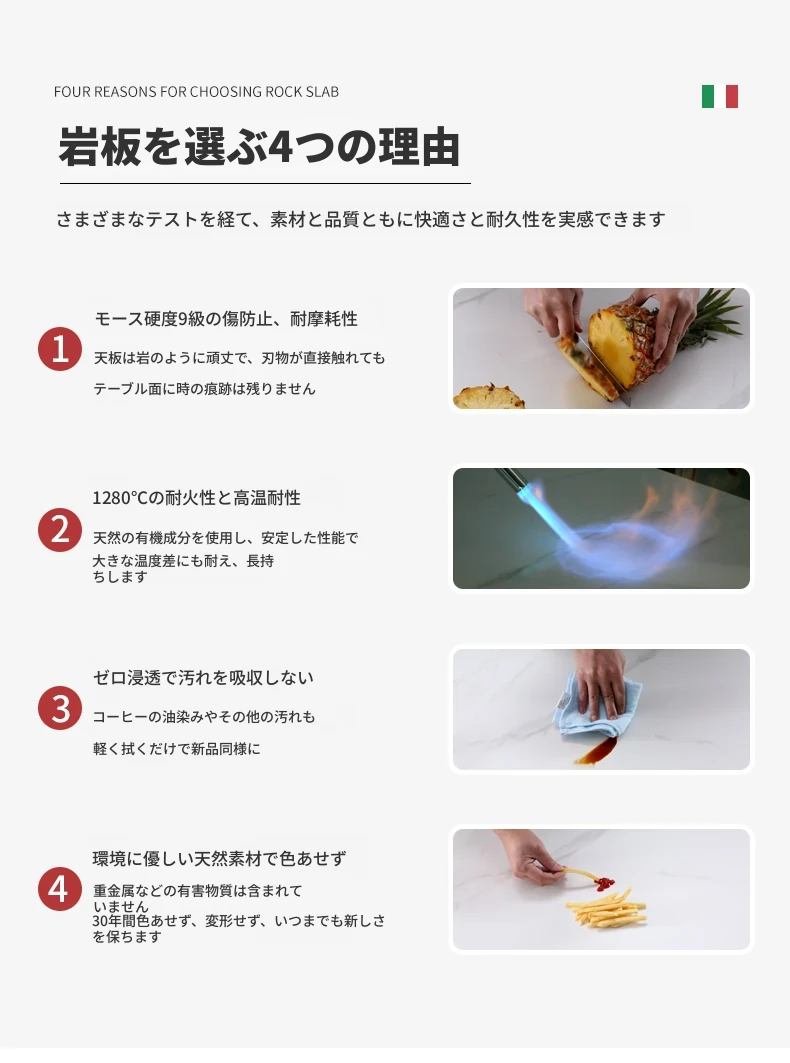 FOUR REASONS FOR CHOOSING ROCK SLAB

岩板を選ぶ4つの理由

さまざまなテストを経て、素材と品質ともに快適さと耐久性を実感できます

1

モース硬度9級の傷防止、耐摩耗性

天板は岩のように頑丈で、刃物が直接触れても

テーブル面に時の痕跡は残りません

2

1280℃の耐火性と高温耐性

天然の有機成分を使用し、安定した性能で

大きな温度差にも耐え、長持ちします

3

ゼロ浸透で汚れを吸収しない

コーヒーの油染みやその他の汚れも

軽く拭くだけで新品同様に

4

環境に優しい天然素材で色あせず

重金属などの有害物質は含まれていません

30年間色あせず、変形せず、いつまでも新しさを保ちます