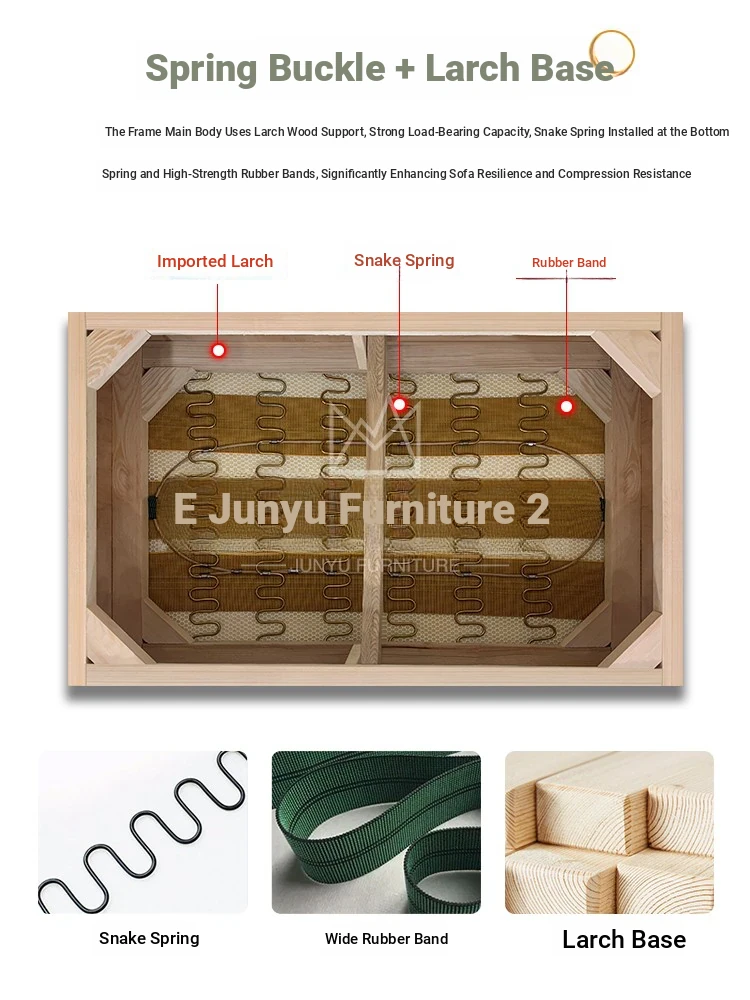 Spring Buckle + Larch Base

The Frame Main Body Uses Larch Wood Support, Strong Load-Bearing Capacity, Snake Spring Installed at the Bottom Spring and High-Strength Rubber Bands, Significantly Enhancing Sofa Resilience and Compression Resistance

Imported Larch

Snake Spring

Rubber Band

E Junyu Furniture 2

JUNYU FURNITURE

Snake Spring

Wide Rubber Band

Larch Base