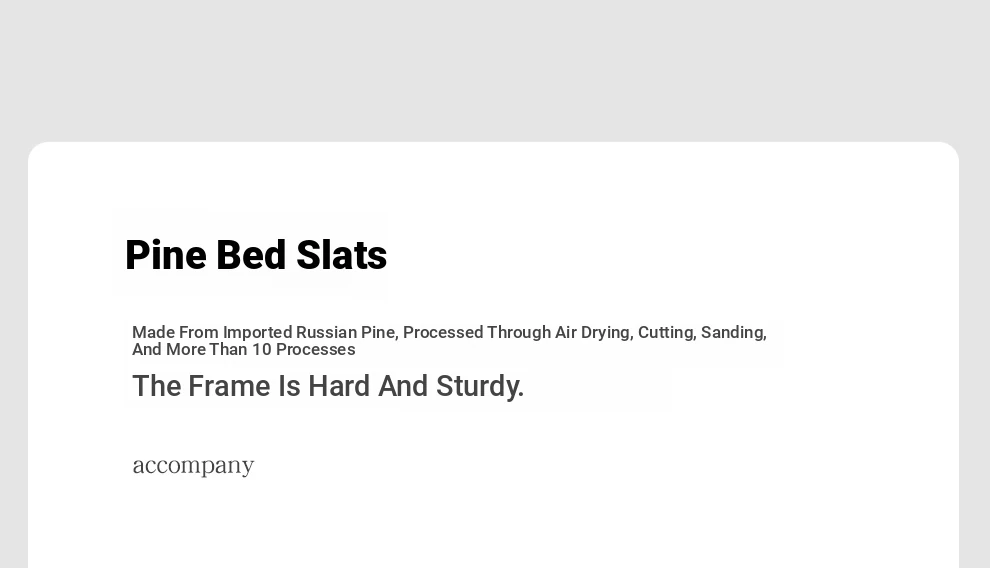 Pine Bed Slats

Made From Imported Russian Pine, Processed Through Air Drying, Cutting, Sanding, And More Than 10 Processes

The Frame Is Hard And Sturdy.

accompany